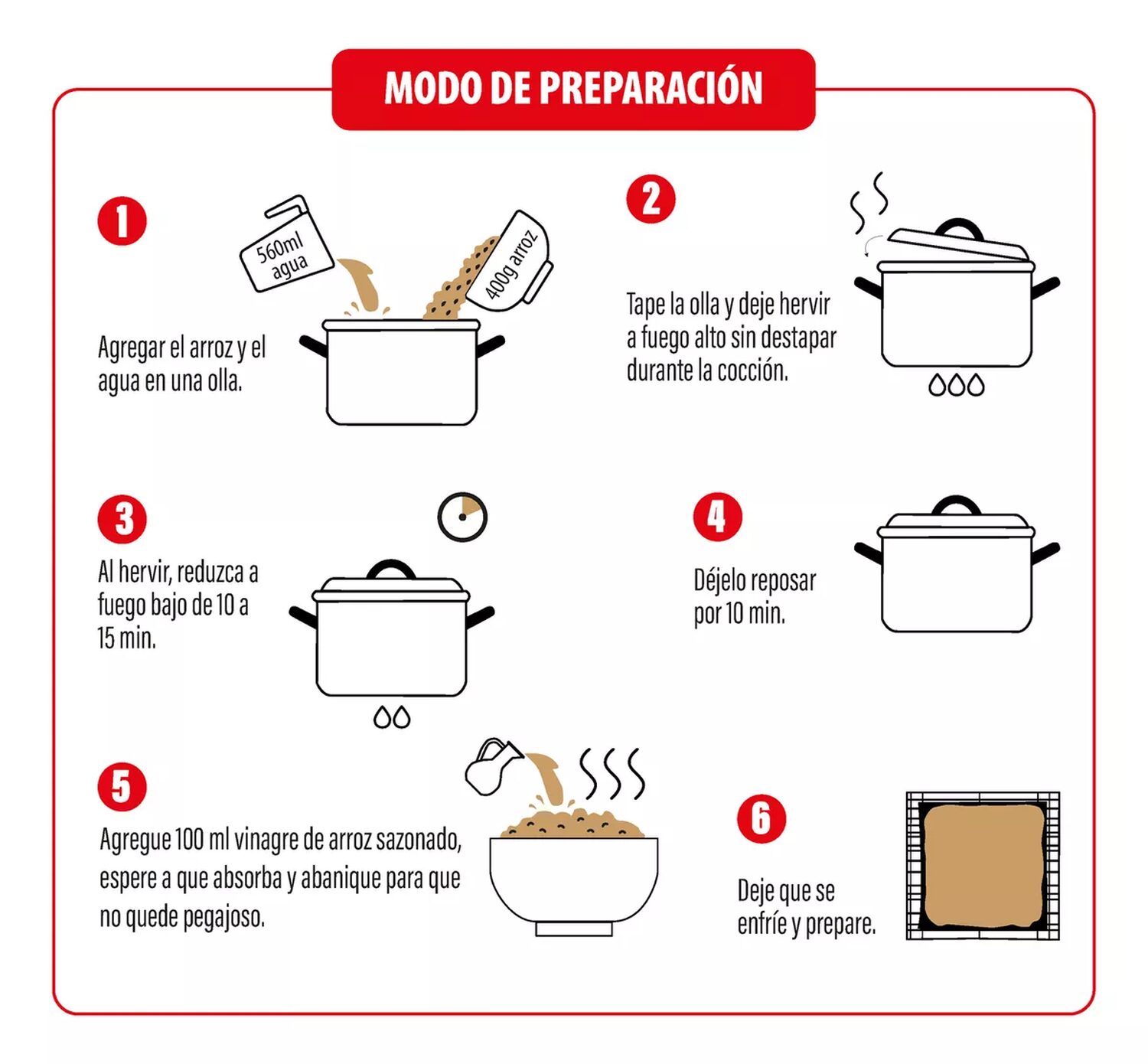 MODO DE PREPARACIÓN

1

560ml agua

400g arroz

Agregar el arroz y el agua en una olla.

2

Tape la olla y deje hervir a fuego alto sin destapar durante la cocción.

3

Al hervir, reduzca a fuego bajo de 10 a 15 min.

4

Déjelo reposar por 10 min.

5

Agregue 100 ml vinagre de arroz sazonado, espere a que absorba y abanique para que no quede pegajoso.

6

Deje que se enfríe y prepare.