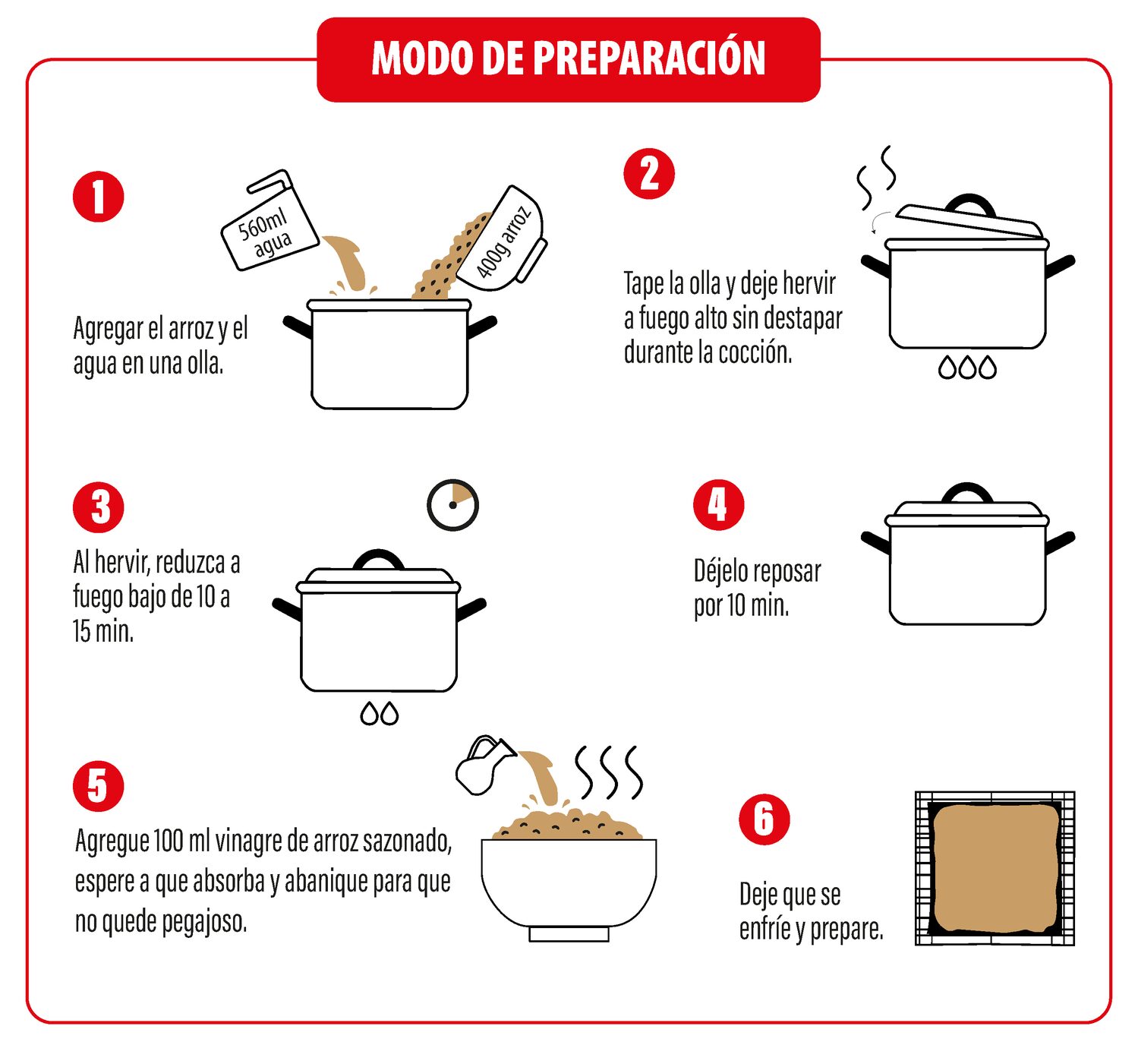 MODO DE PREPARACIÓN

1

560ml agua

400g arroz

Agregar el arroz y el agua en una olla.

2

Tape la olla y deje hervir a fuego alto sin destapar durante la cocción.

3

Al hervir, reduzca a fuego bajo de 10 a 15 min.

4

Déjelo reposar por 10 min.

5

Agregue 100 ml vinagre de arroz sazonado, espere a que absorba y abanique para que no quede pegajoso.

6

Deje que se enfríe y prepare.